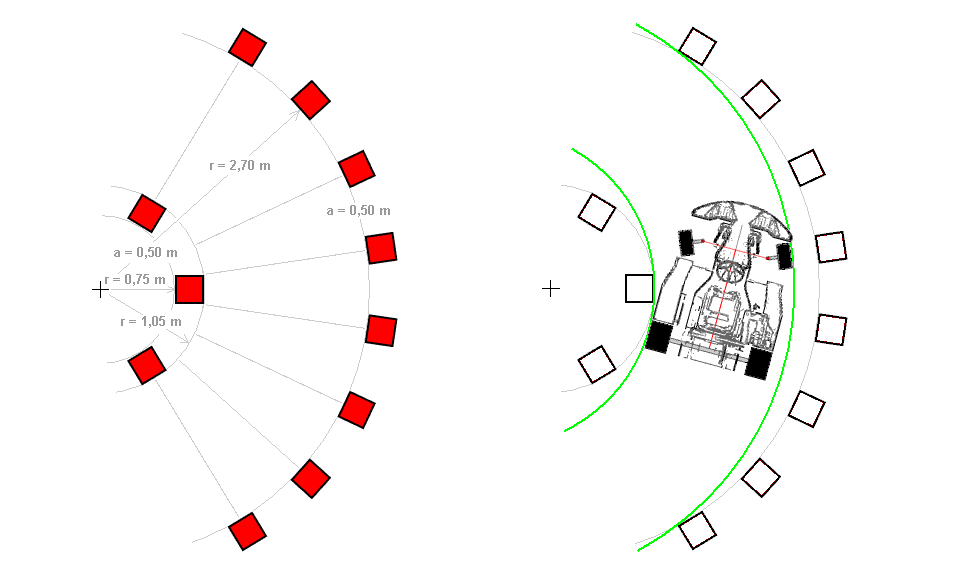 r = 2,70 m
a = 0,50 m
a = 0,50 m
r = 0,75 m
r = 1,05 m