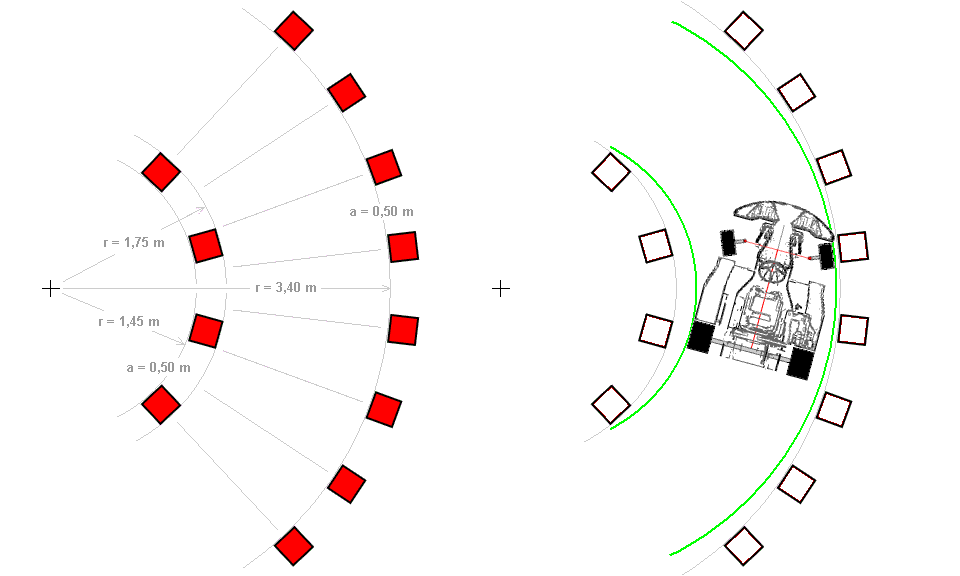 a = 0,50 m

r = 1,75 m

r = 3,40 m

r = 1,45 m

a = 0,50 m