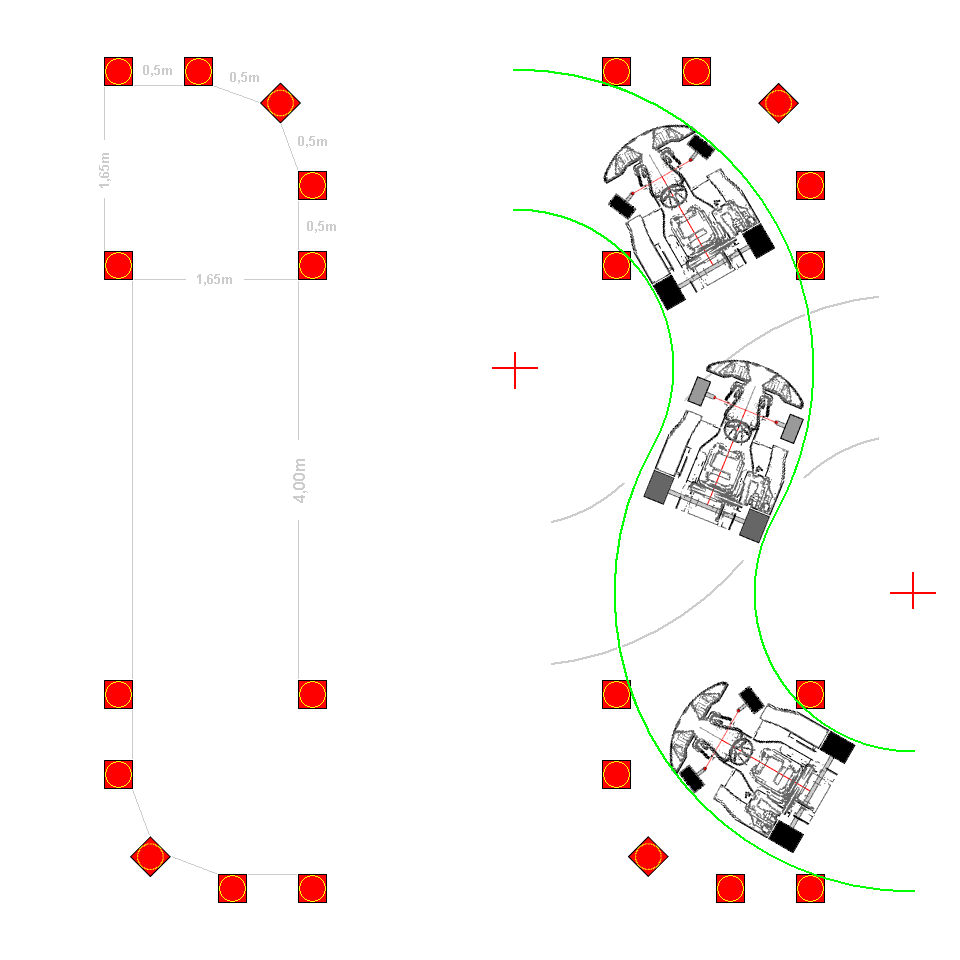 0,5m
0,5m
0,5m
1,65m
0,5m
1,65m
4,00m